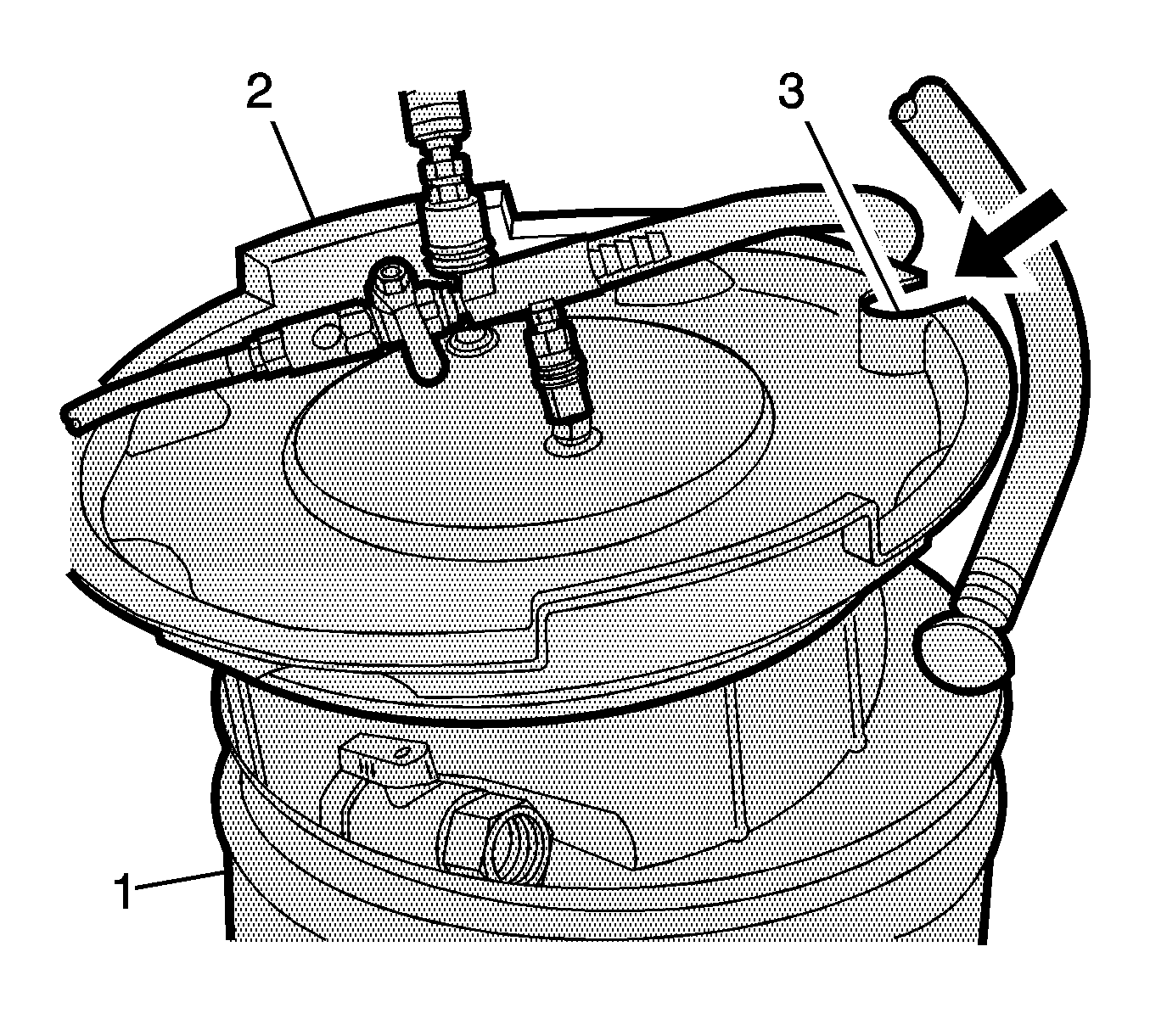 2
3
1