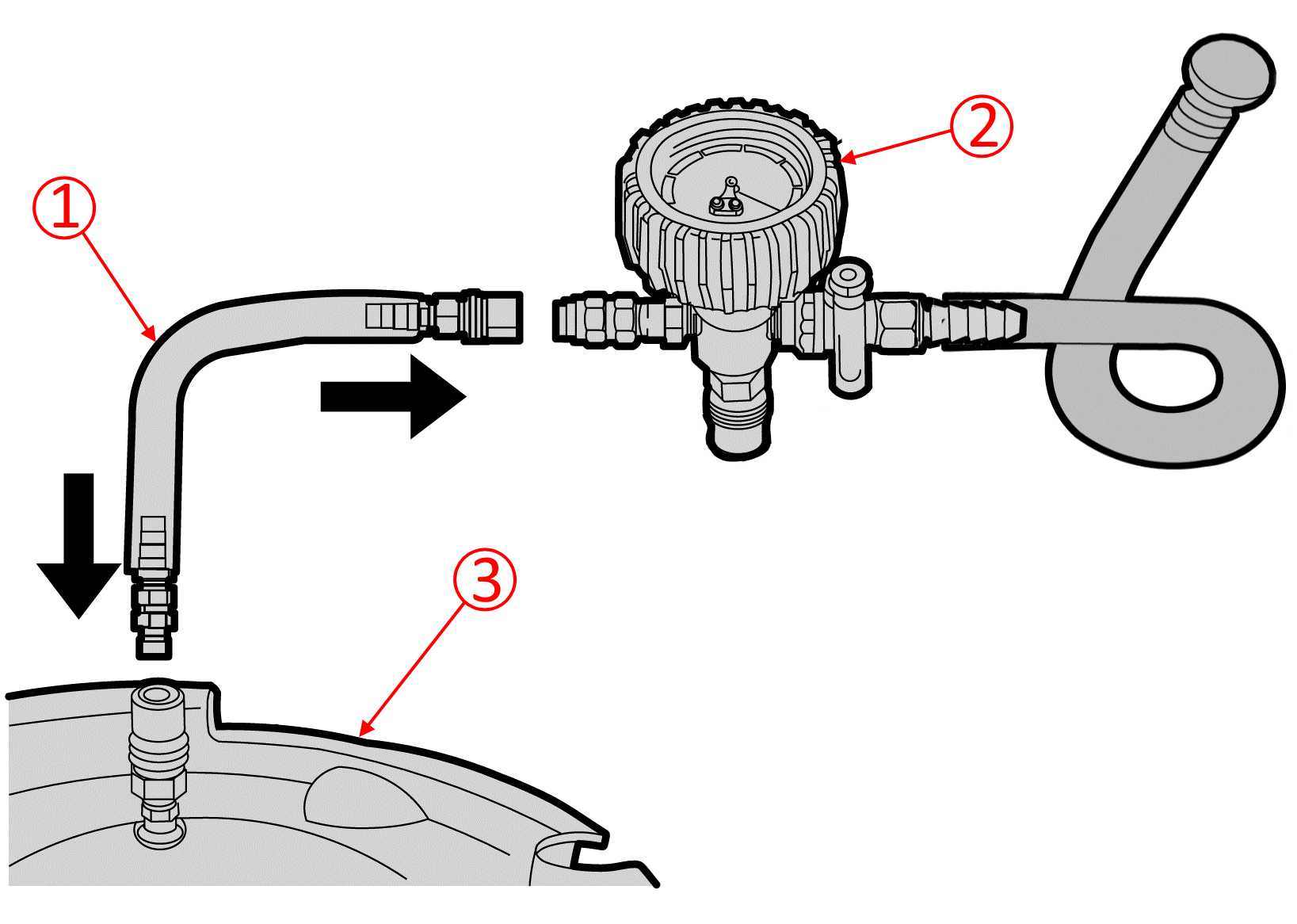 ①
②
③