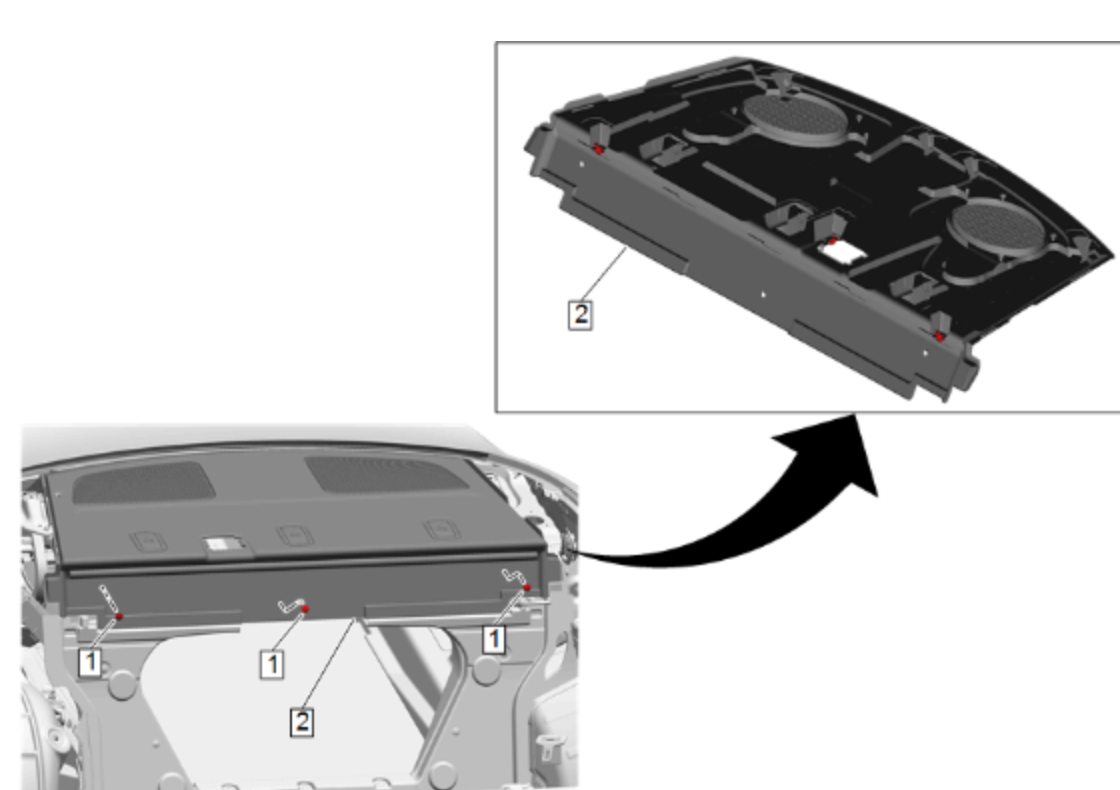 2

1
1
1
2