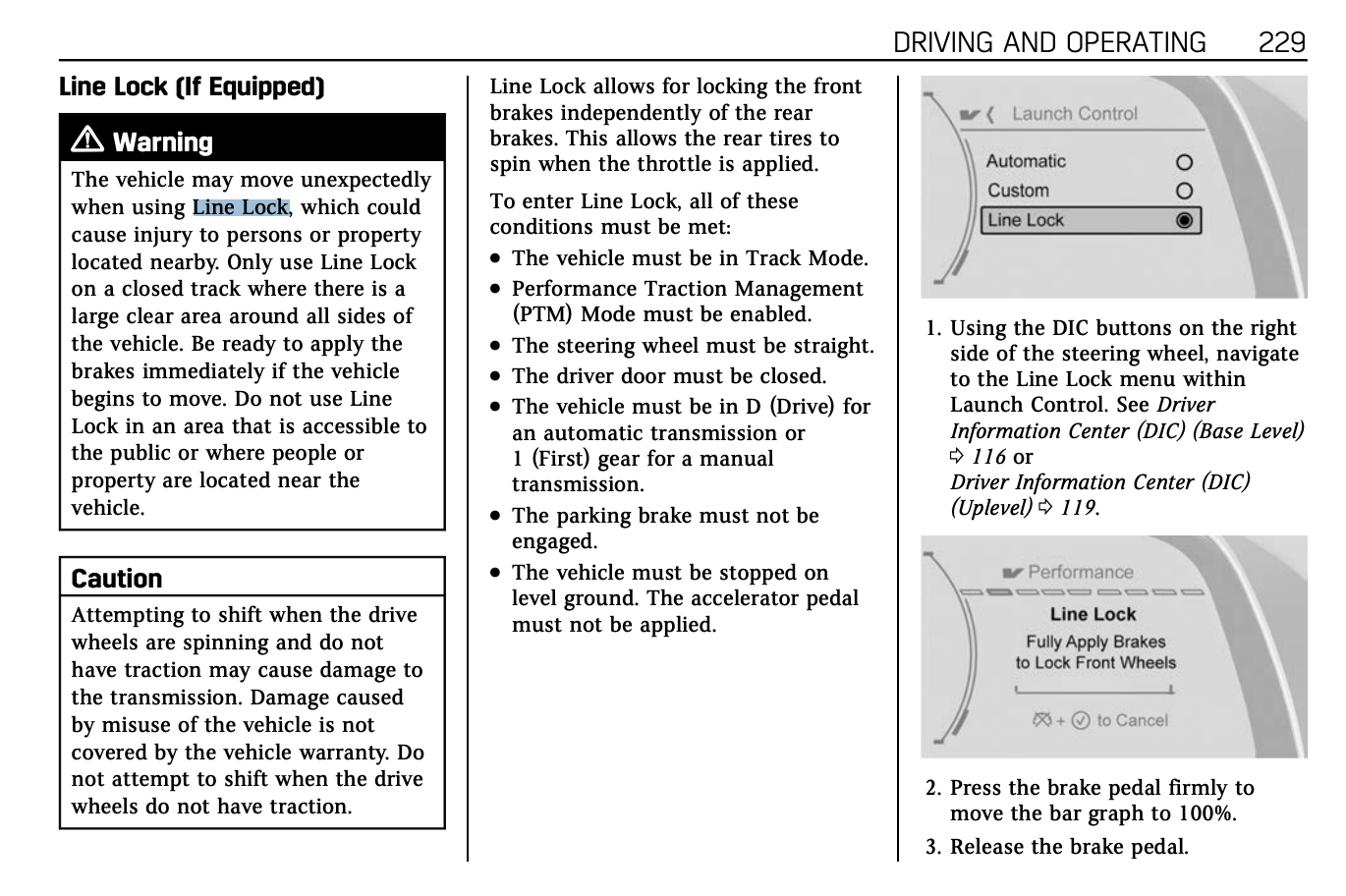 DRIVING AND OPERATING 229

Line Lock (If Equipped)

⚠ Warning

The vehicle may move unexpectedly when using Line Lock, which could cause injury to persons or property located nearby. Only use Line Lock on a closed track where there is a large clear area around all sides of the vehicle. Be ready to apply the brakes immediately if the vehicle begins to move. Do not use Line Lock in an area that is accessible to the public or where people or property are located near the vehicle.

Caution

Attempting to shift when the drive wheels are spinning and do not have traction may cause damage to the transmission. Damage caused by misuse of the vehicle is not covered by the vehicle warranty. Do not attempt to shift when the drive wheels do not have traction.

Line Lock allows for locking the front brakes independently of the rear brakes. This allows the rear tires to spin when the throttle is applied.

To enter Line Lock, all of these conditions must be met:

• The vehicle must be in Track Mode.
• Performance Traction Management (PTM) Mode must be enabled.
• The steering wheel must be straight.
• The driver door must be closed.
• The vehicle must be in D (Drive) for an automatic transmission or 1 (First) gear for a manual transmission.
• The parking brake must not be engaged.
• The vehicle must be stopped on level ground. The accelerator pedal must not be applied.

Launch Control
Automatic
Custom
Line Lock

1. Using the DIC buttons on the right side of the steering wheel, navigate to the Line Lock menu within Launch Control. See Driver Information Center (DIC) (Base Level) ⇨ 116 or Driver Information Center (DIC) (Uplevel) ⇨ 119.

Performance
Line Lock
Fully Apply Brakes
to Lock Front Wheels
+ to Cancel

2. Press the brake pedal firmly to move the bar graph to 100%.
3. Release the brake pedal.