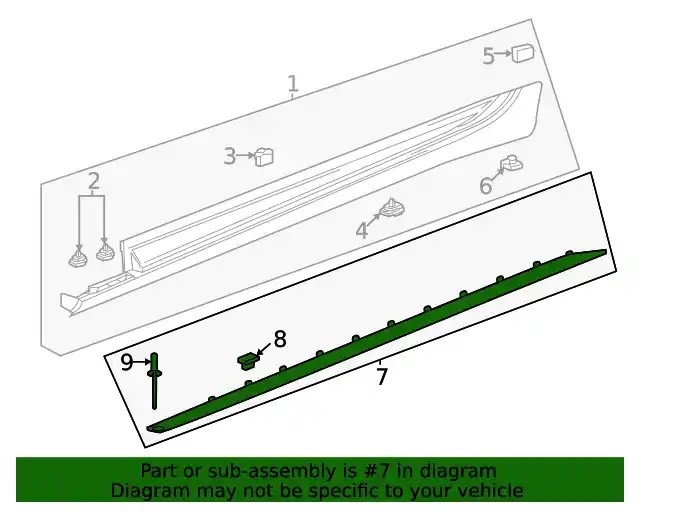 1
5
3
2
6
4
8
9
7
Part or sub-assembly is #7 in diagram
Diagram may not be specific to your vehicle