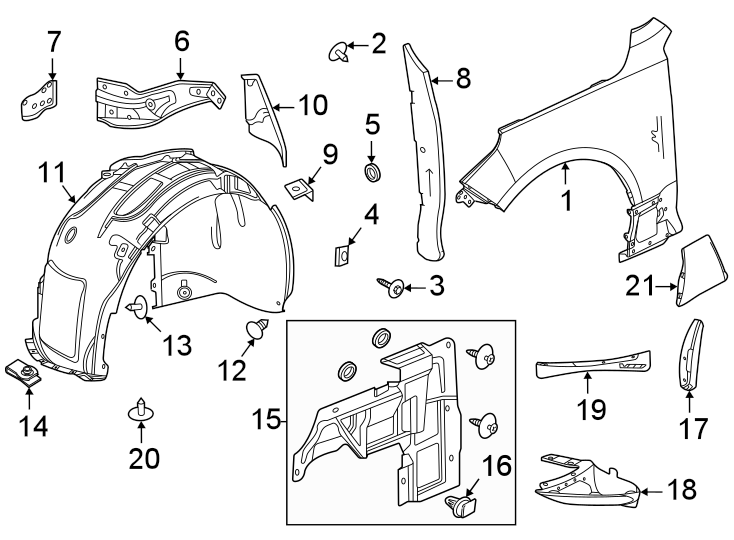 7
6
2
8
10
5
9
11
4
1
3
21
13
12
15
19
17
14
20
16
18