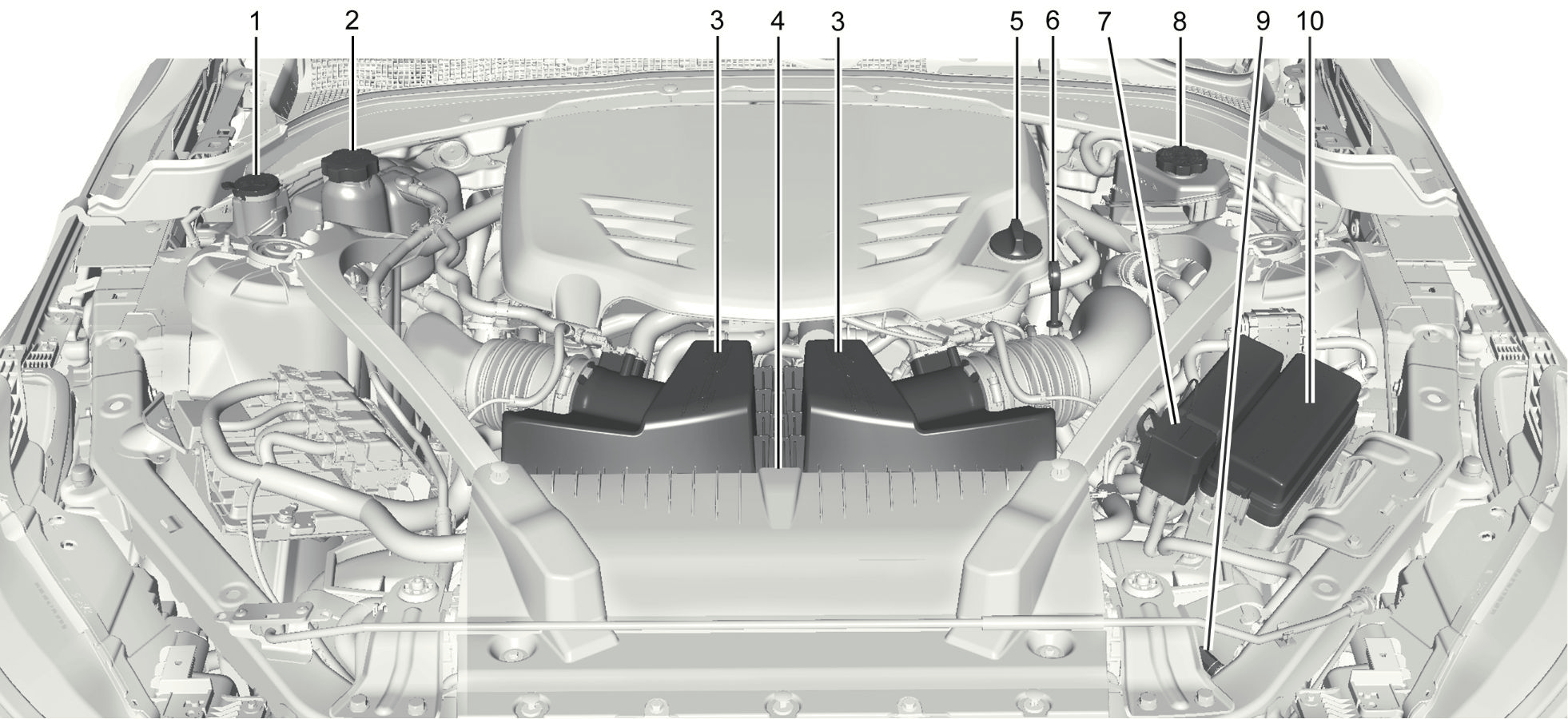 1 2 3 4 3 5 6 7 8 9 10