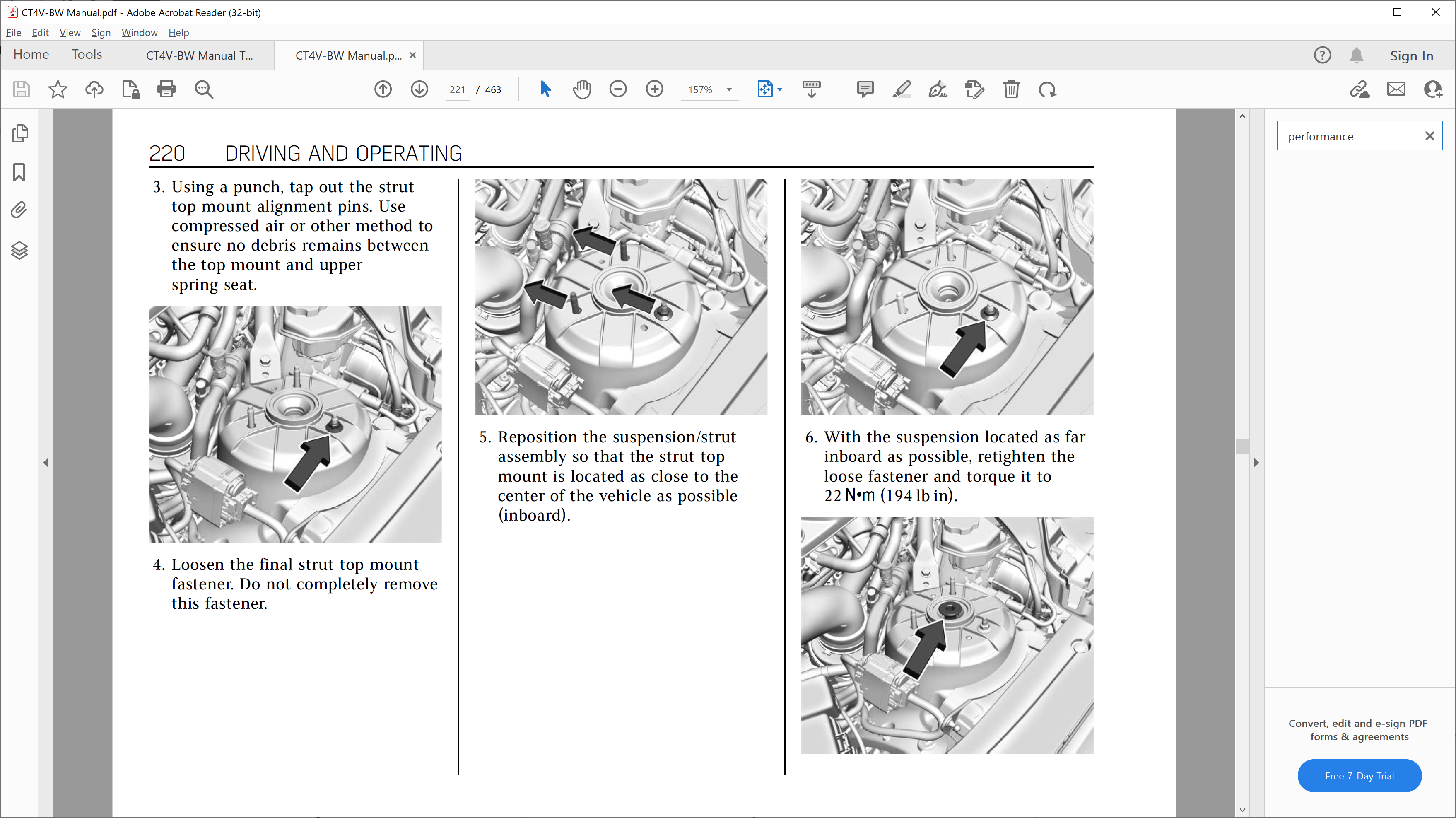 CT4V-BW Manual.pdf - Adobe Acrobat Reader (32-bit)

File Edit View Sign Window Help

Home Tools CT4V-BW Manual T... CT4V-BW Manual.p... ×

Sign In

221 / 463

157%

performance

220 DRIVING AND OPERATING

3. Using a punch, tap out the strut top mount alignment pins. Use compressed air or other method to ensure no debris remains between the top mount and upper spring seat.

4. Loosen the final strut top mount fastener. Do not completely remove this fastener.

5. Reposition the suspension/strut assembly so that the strut top mount is located as close to the center of the vehicle as possible (inboard).

6. With the suspension located as far inboard as possible, retighten the loose fastener and torque it to 22 N•m (194 lb in).

Convert, edit and e-sign PDF forms & agreements

Free 7-Day Trial