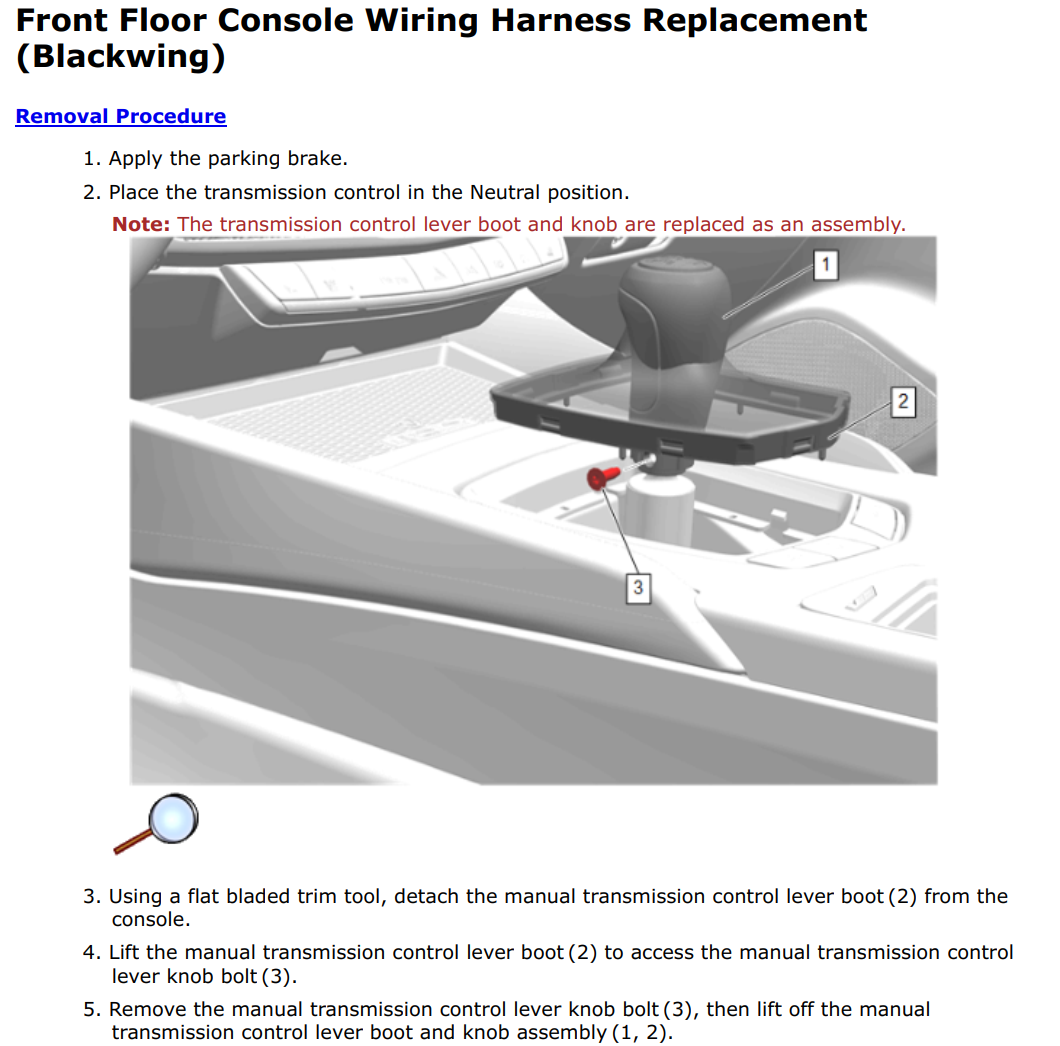 Front Floor Console Wiring Harness Replacement (Blackwing)

Removal Procedure

1. Apply the parking brake.

2. Place the transmission control in the Neutral position.

Note: The transmission control lever boot and knob are replaced as an assembly.

1

2

3

3. Using a flat bladed trim tool, detach the manual transmission control lever boot (2) from the console.

4. Lift the manual transmission control lever boot (2) to access the manual transmission control lever knob bolt (3).

5. Remove the manual transmission control lever knob bolt (3), then lift off the manual transmission control lever boot and knob assembly (1, 2).