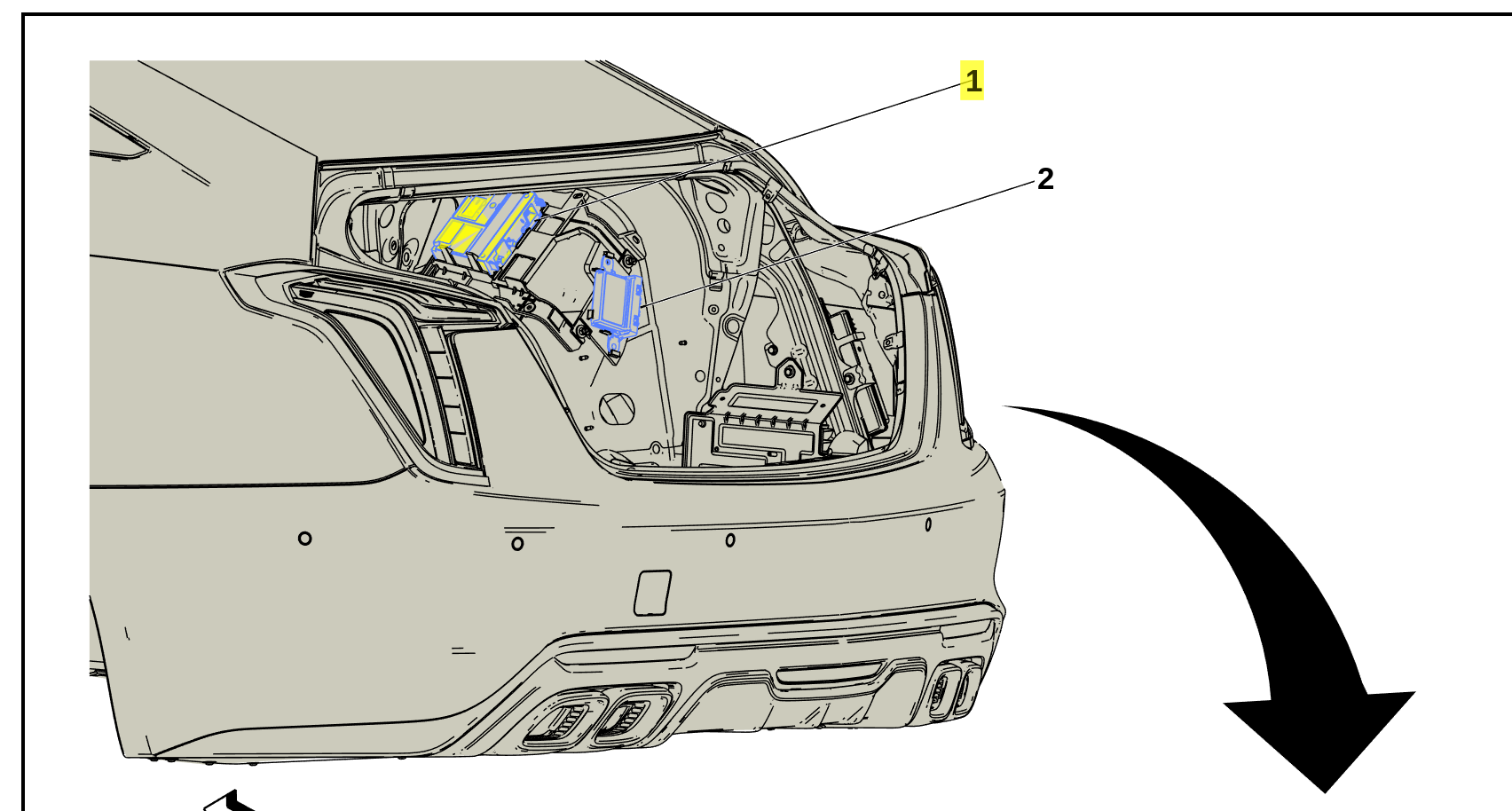 1

2