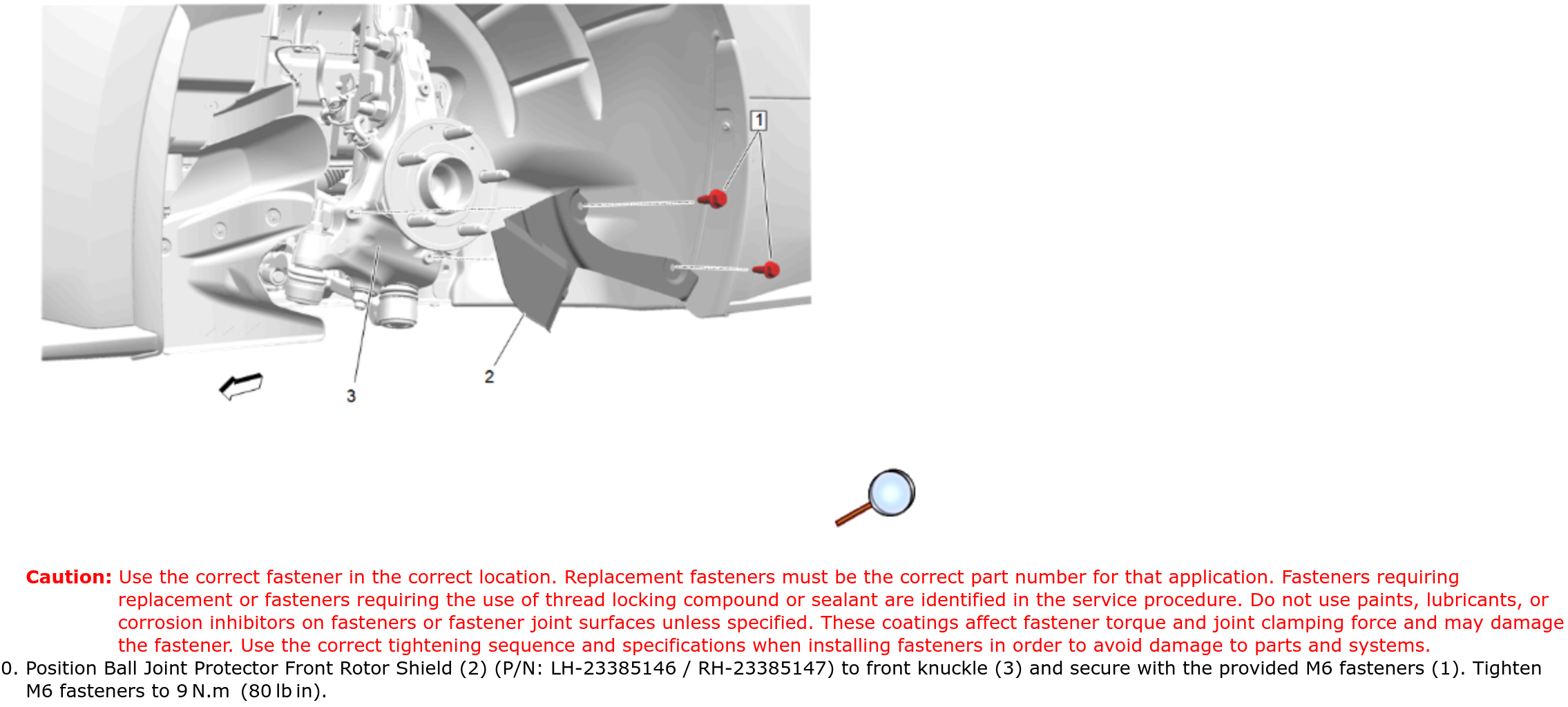 1

2

3

Caution: Use the correct fastener in the correct location. Replacement fasteners must be the correct part number for that application. Fasteners requiring replacement or fasteners requiring the use of thread locking compound or sealant are identified in the service procedure. Do not use paints, lubricants, or corrosion inhibitors on fasteners or fastener joint surfaces unless specified. These coatings affect fastener torque and joint clamping force and may damage the fastener. Use the correct tightening sequence and specifications when installing fasteners in order to avoid damage to parts and systems.

0. Position Ball Joint Protector Front Rotor Shield (2) (P/N: LH-23385146 / RH-23385147) to front knuckle (3) and secure with the provided M6 fasteners (1). Tighten M6 fasteners to 9 N.m (80 lb in).